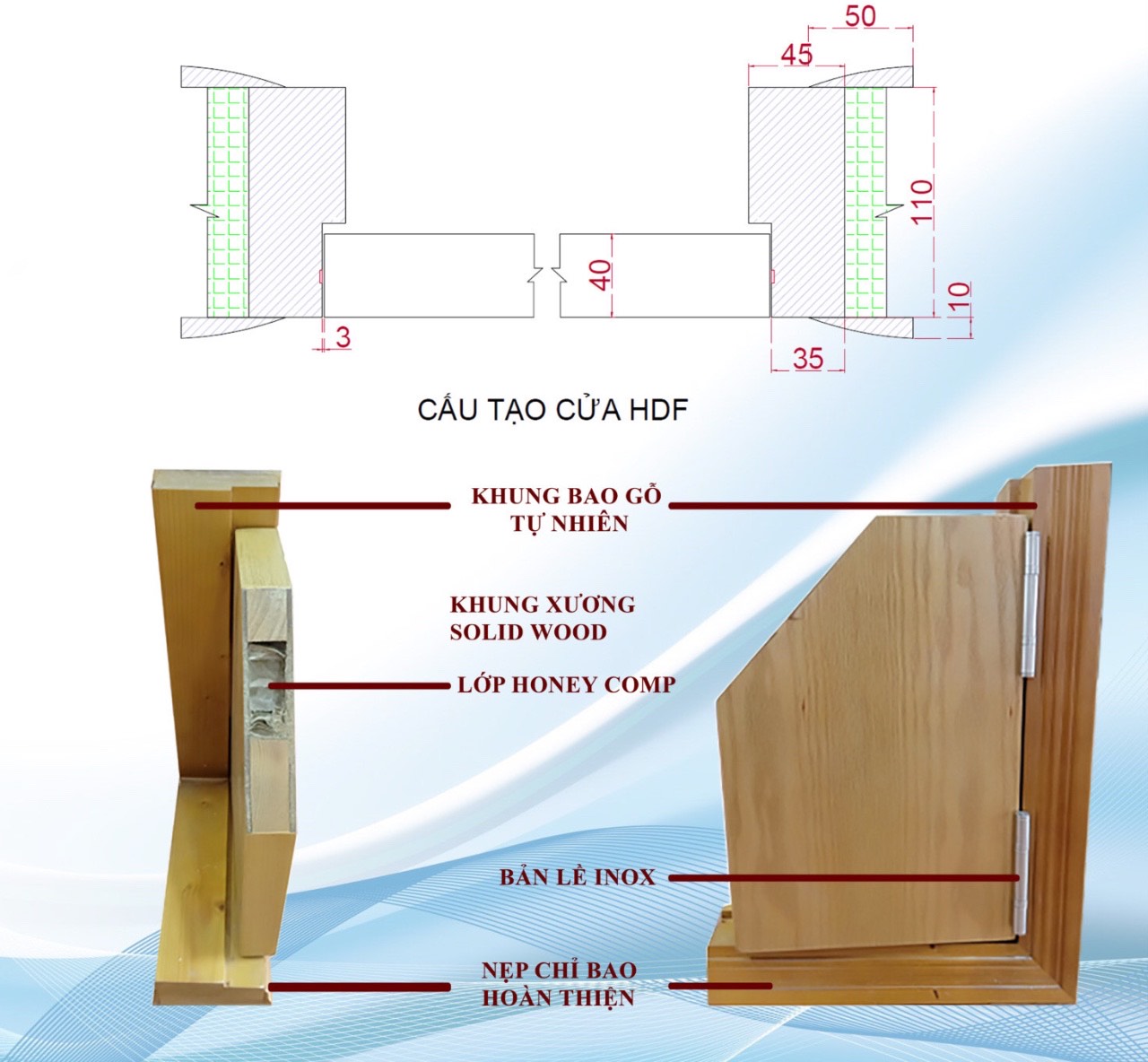 50
45
110
40
10
3
35

CẤU TẠO CỬA HDF

KHUNG BAO GỖ
TỰ NHIÊN

KHUNG XƯƠNG
SOLID WOOD

LỚP HONEY COMP

BẢN LỀ INOX

NẸP CHỈ BAO
HOÀN THIỆN